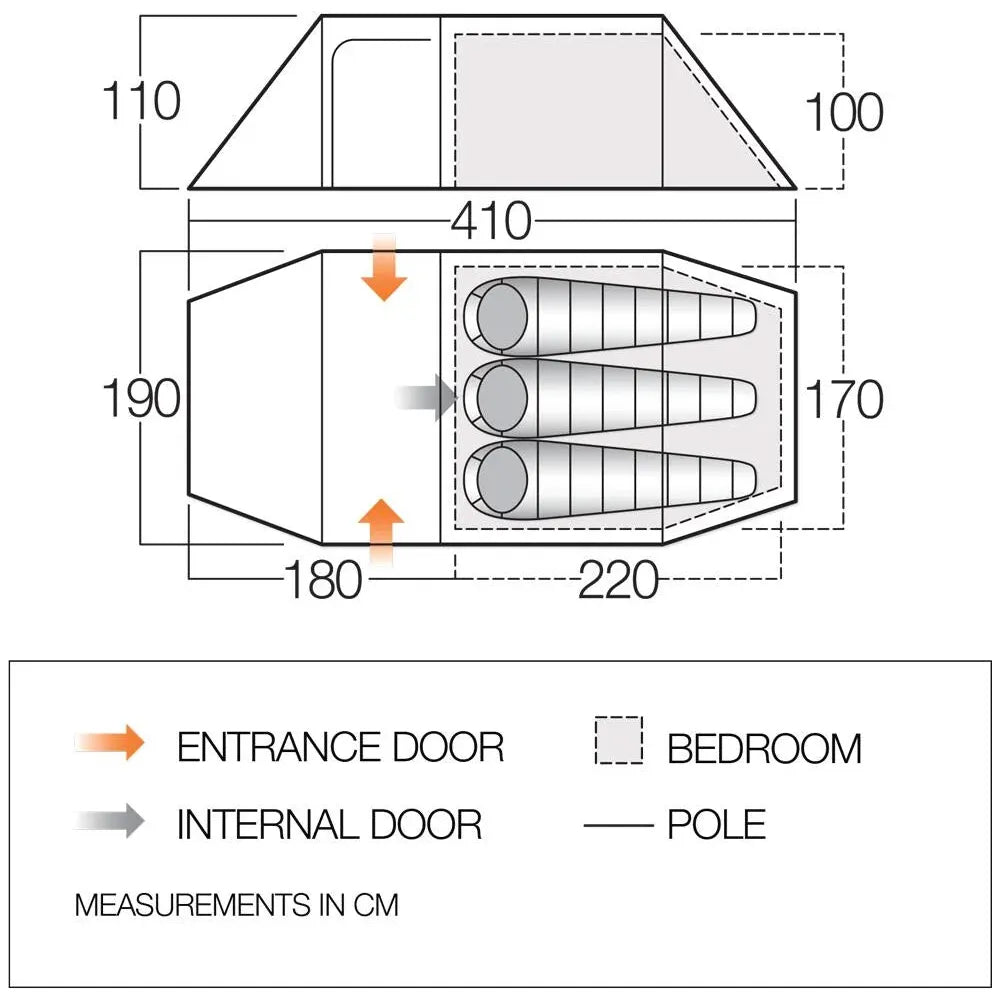 110

100

410

190

170

180

220

ENTRANCE DOOR

BEDROOM

INTERNAL DOOR

POLE

MEASUREMENTS IN CM